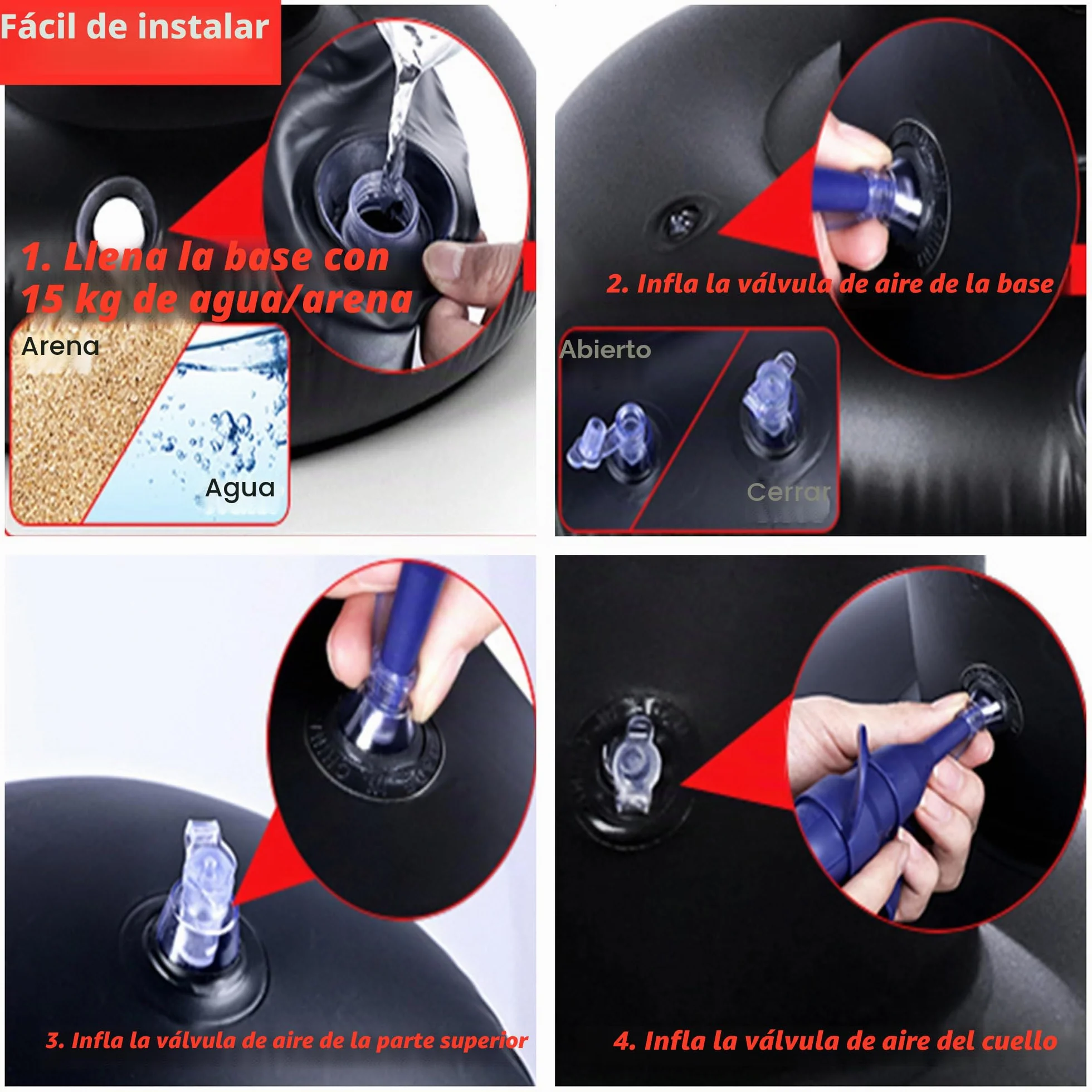 Fácil de instalar

1. Llena la base con 15 kg de agua/arena

Arena

Agua

2. Infla la válvula de aire de la base

Abierto

Cerrar

3. Infla la válvula de aire de la parte superior

4. Infla la válvula de aire del cuello