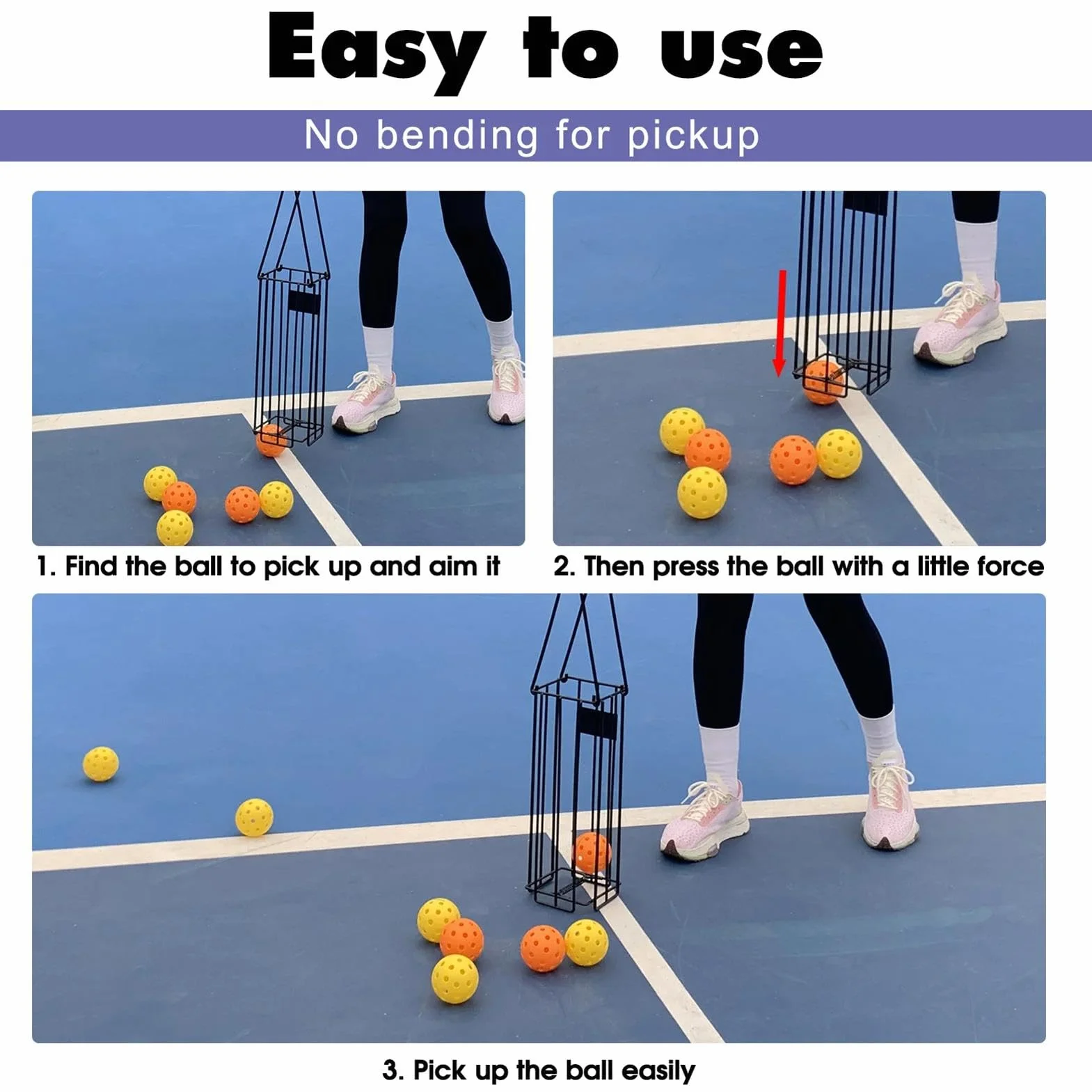 Easy to use

No bending for pickup

1. Find the ball to pick up and aim it

2. Then press the ball with a little force

3. Pick up the ball easily