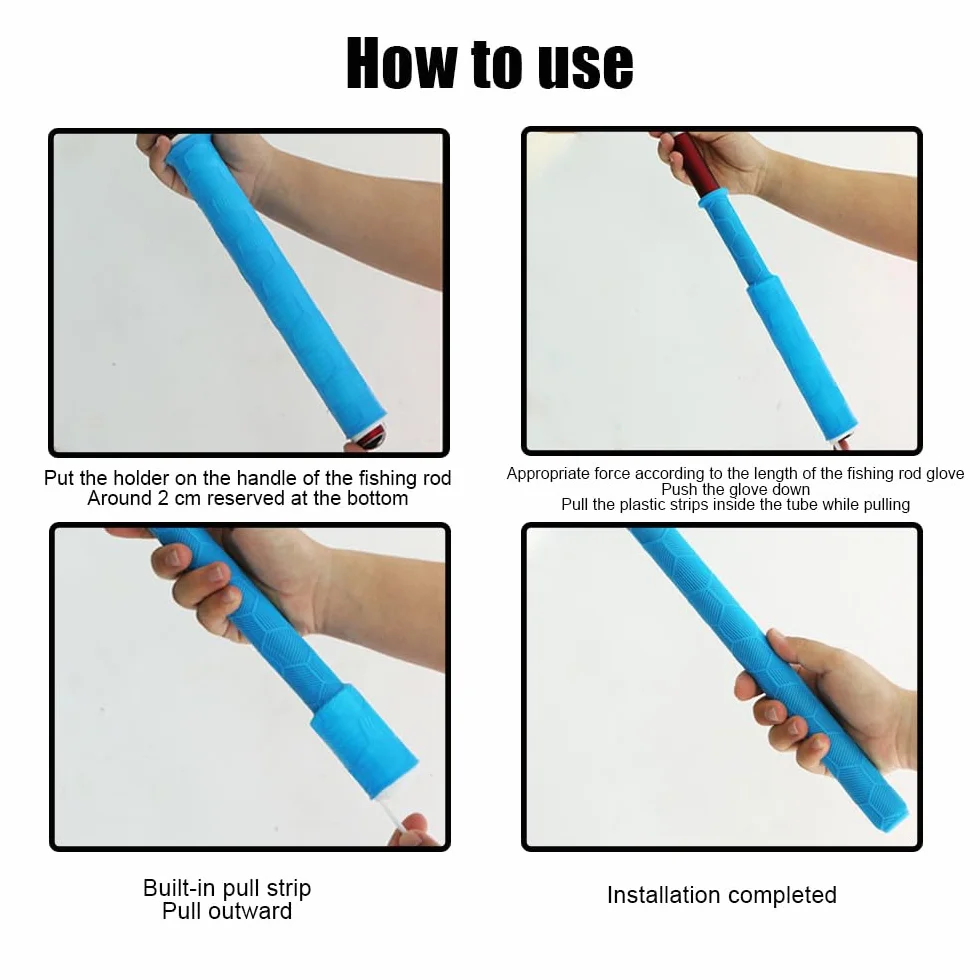 How to use

Put the holder on the handle of the fishing rod
Around 2 cm reserved at the bottom

Appropriate force according to the length of the fishing rod glove
Push the glove down
Pull the plastic strips inside the tube while pulling

Built-in pull strip
Pull outward

Installation completed