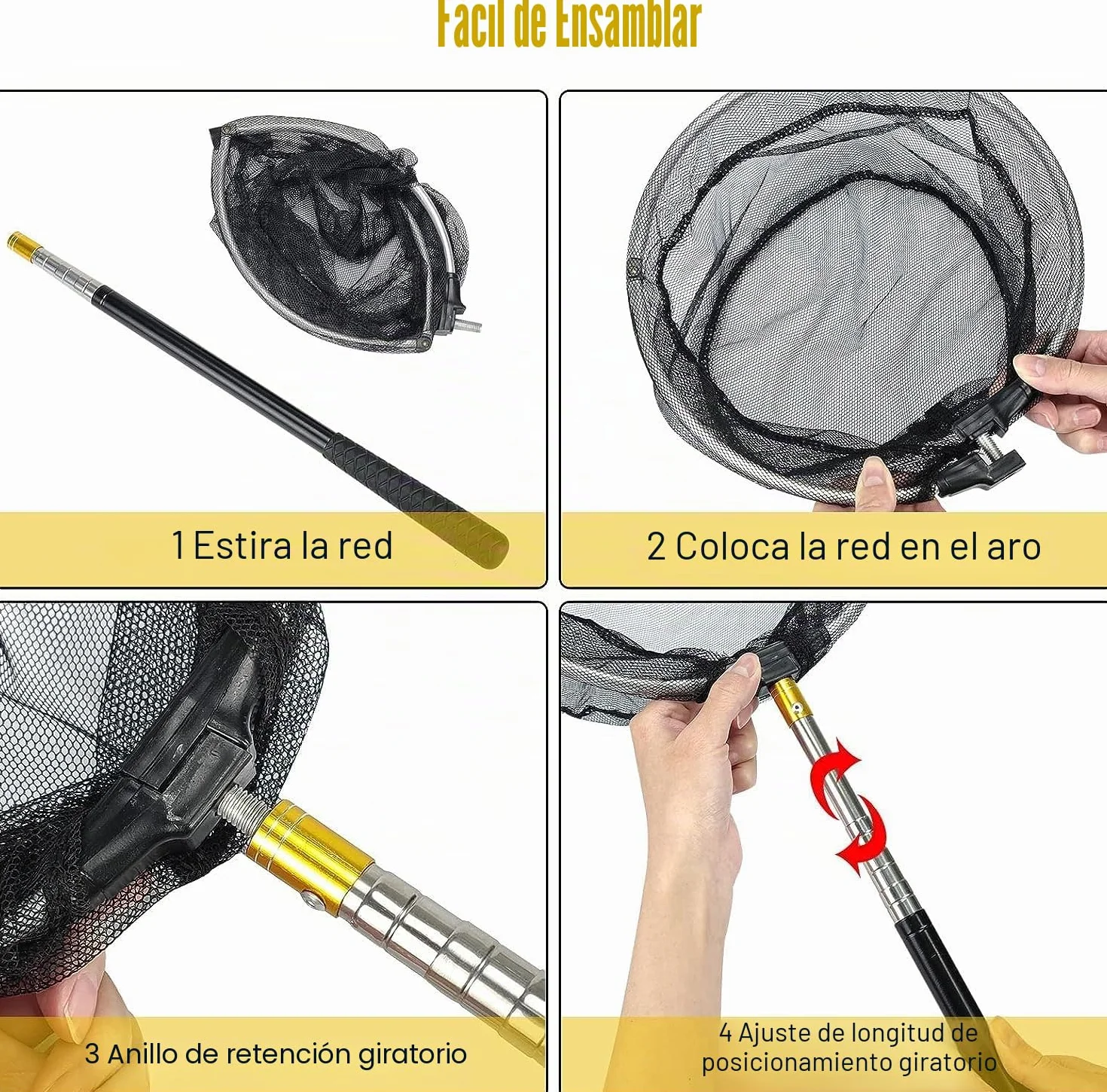 Facil de Ensamblar

1 Estira la red

2 Coloca la red en el aro

3 Anillo de retención giratorio

4 Ajuste de longitud de posicionamiento giratorio