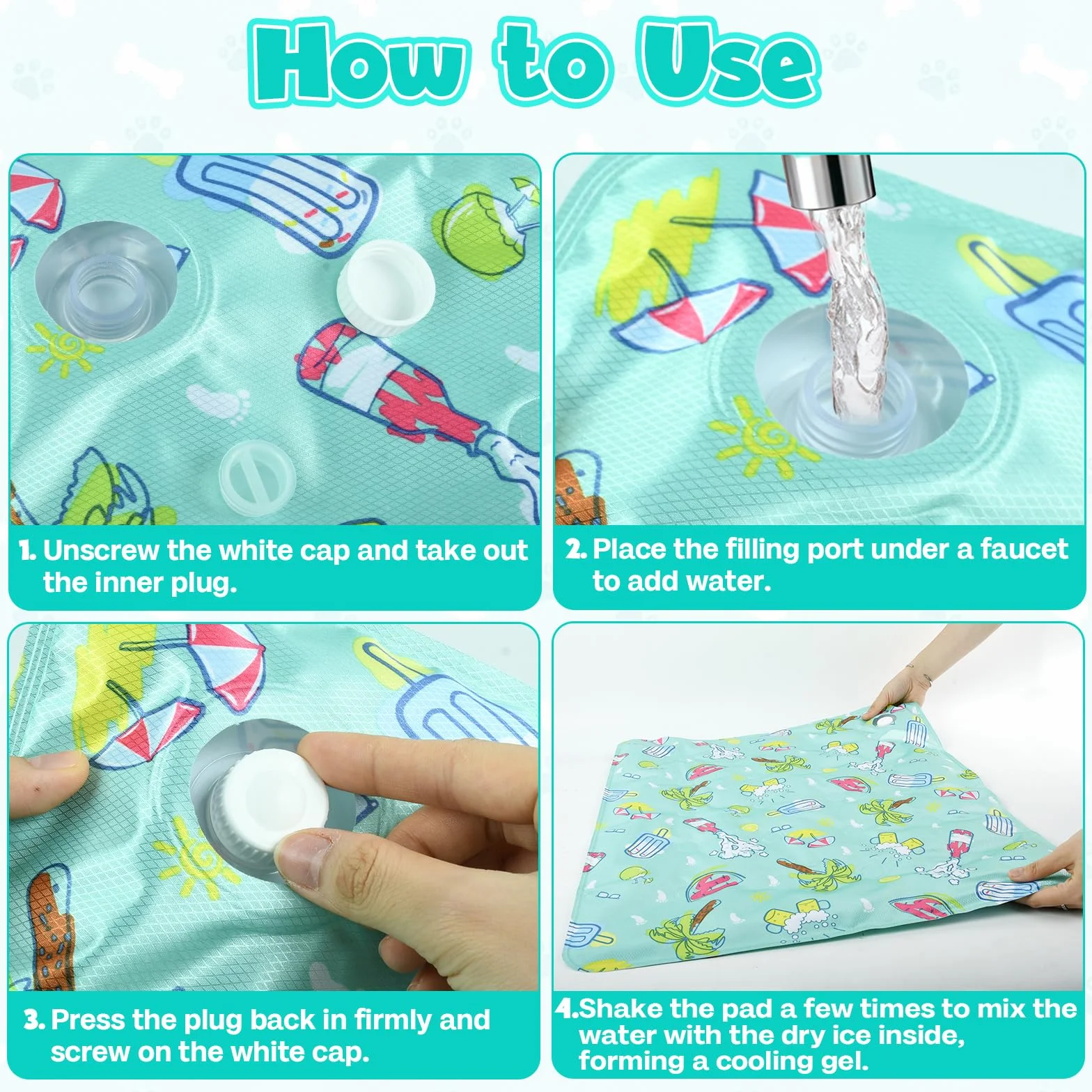 How to Use

1. Unscrew the white cap and take out the inner plug.

2. Place the filling port under a faucet to add water.

3. Press the plug back in firmly and screw on the white cap.

4.Shake the pad a few times to mix the water with the dry ice inside, forming a cooling gel.