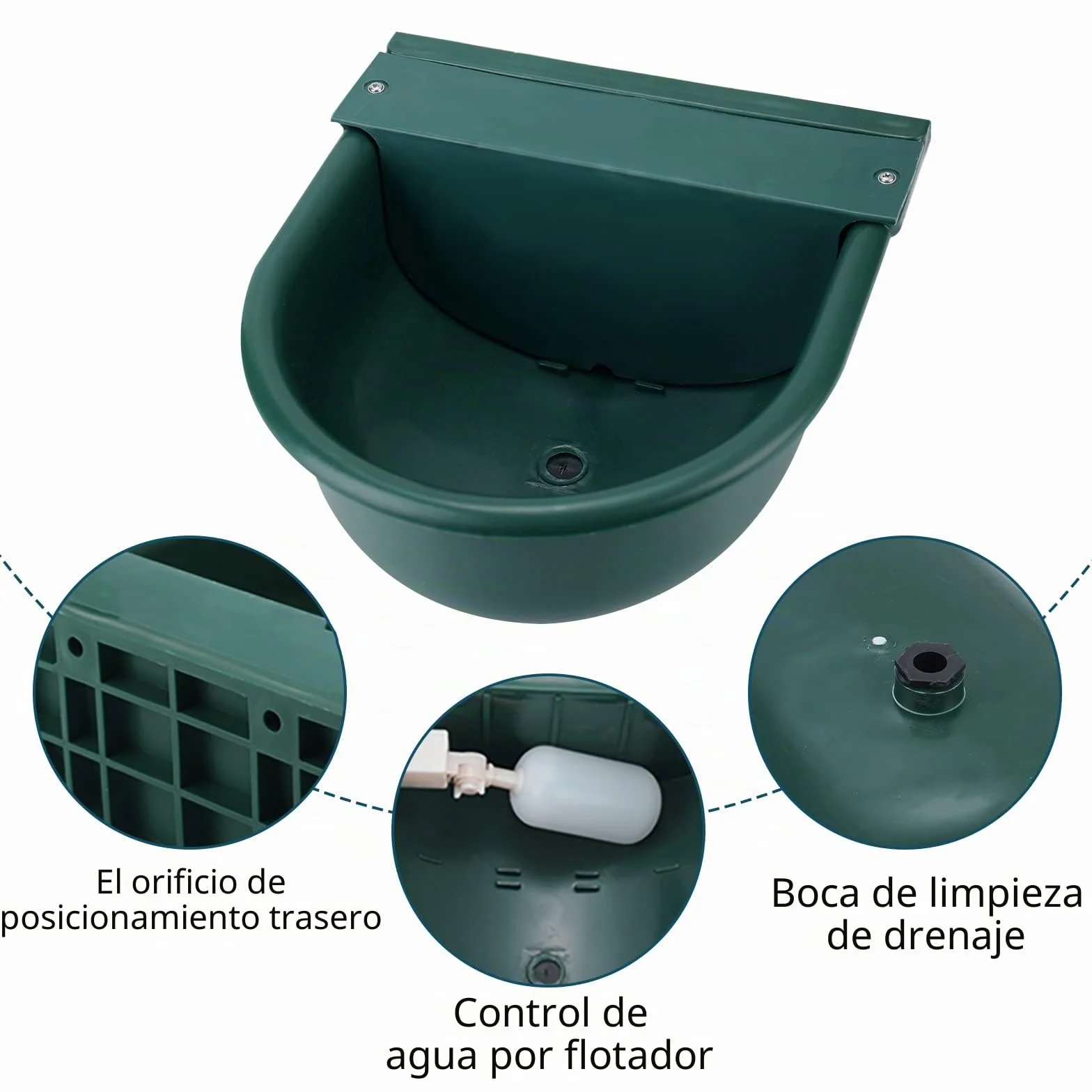 El orificio de posicionamiento trasero

Control de agua por flotador

Boca de limpieza de drenaje