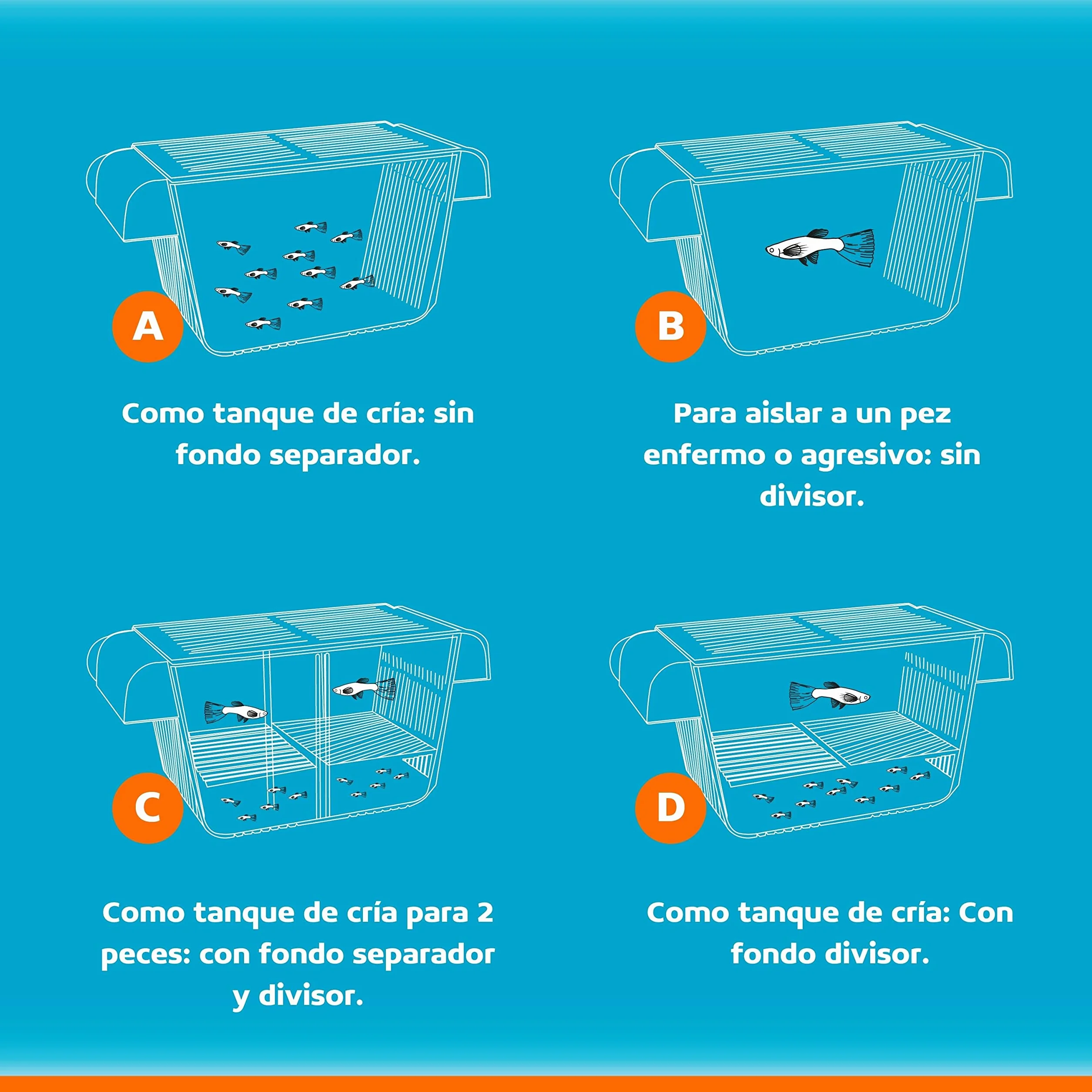 A

Como tanque de cría: sin fondo separador.

B

Para aislar a un pez enfermo o agresivo: sin divisor.

C

Como tanque de cría para 2 peces: con fondo separador y divisor.

D

Como tanque de cría: Con fondo divisor.