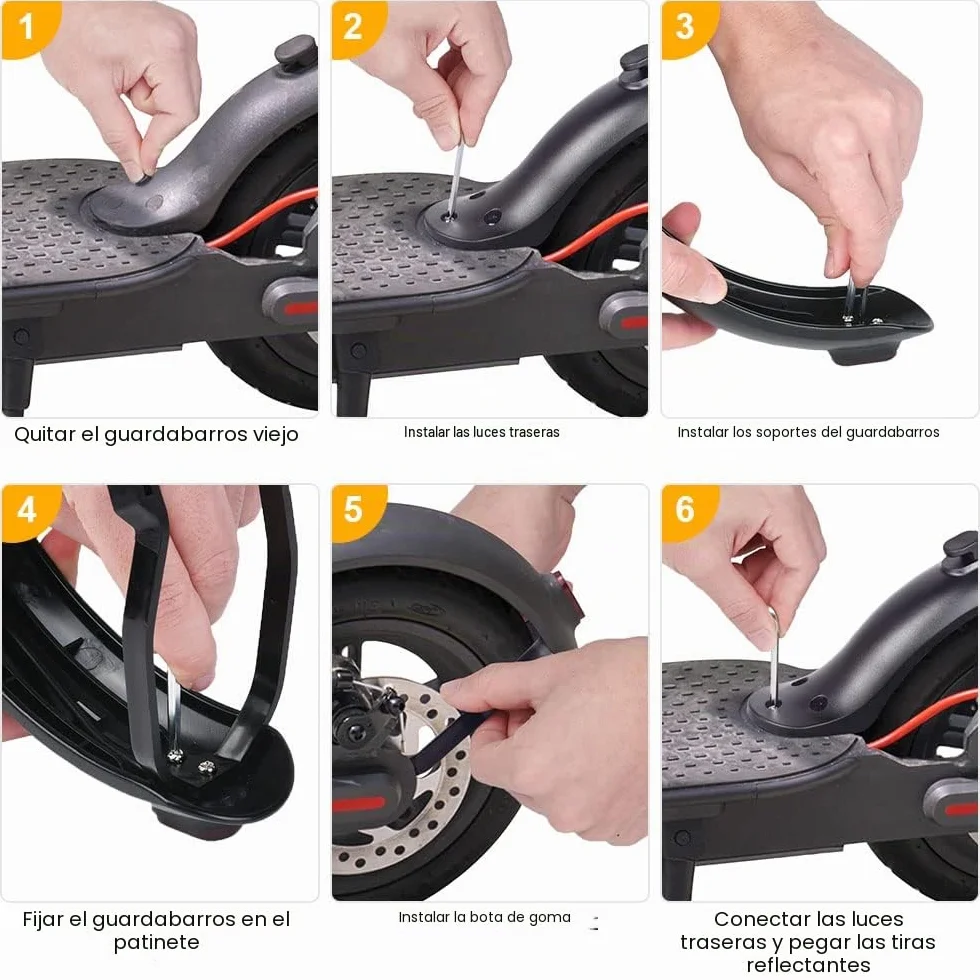 1

Quitar el guardabarros viejo

2

Instalar las luces traseras

3

Instalar los soportes del guardabarros

4

Fijar el guardabarros en el patinete

5

Instalar la bota de goma

6

Conectar las luces traseras y pegar las tiras reflectantes