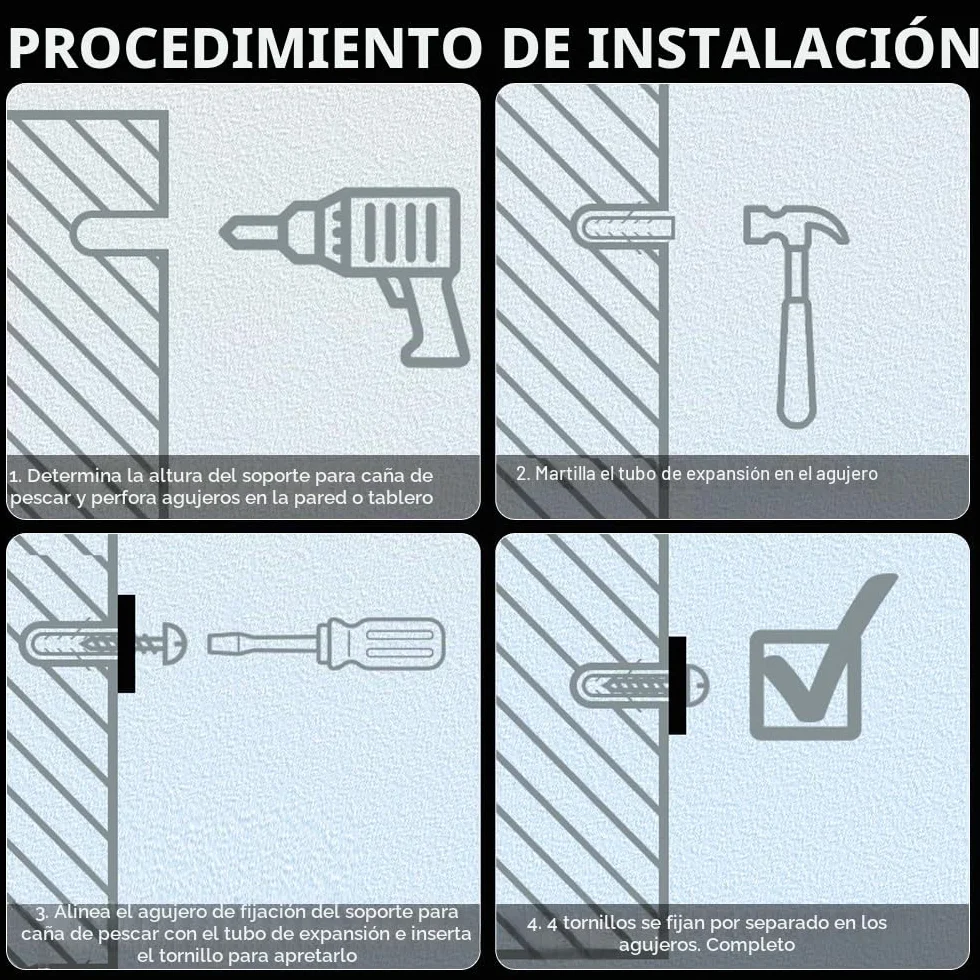 PROCEDIMIENTO DE INSTALACIÓN

1. Determina la altura del soporte para caña de pescar y perfora agujeros en la pared o tablero

2. Martilla el tubo de expansión en el agujero

3. Alinea el agujero de fijación del soporte para caña de pescar con el tubo de expansión e inserta el tornillo para apretarlo

4. 4 tornillos se fijan por separado en los agujeros. Completo