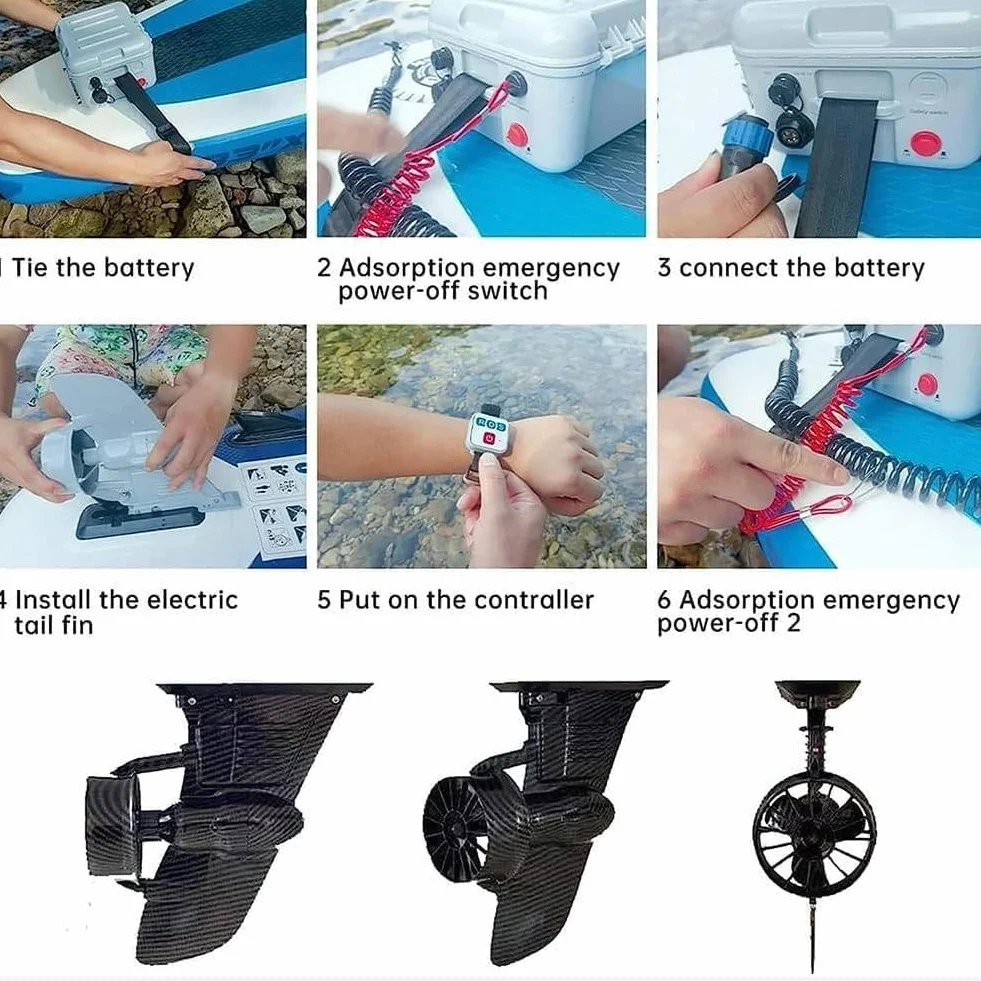 1 Tie the battery

2 Adsorption emergency power-off switch

3 connect the battery

4 Install the electric tail fin

5 Put on the contraller

6 Adsorption emergency power-off 2